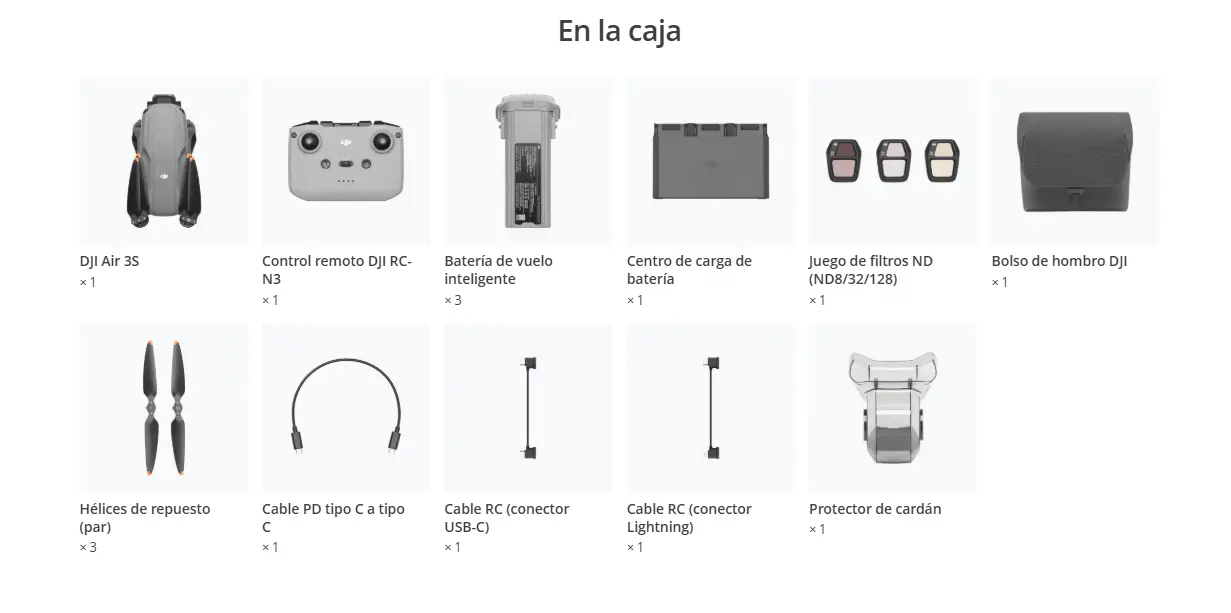 En la caja

DJI Air 3S
× 1

Control remoto DJI RC-N3
× 1

Batería de vuelo inteligente
× 3

Centro de carga de batería
× 1

Juego de filtros ND (ND8/32/128)
× 1

Bolso de hombro DJI
× 1

Hélices de repuesto (par)
× 3

Cable PD tipo C a tipo C
× 1

Cable RC (conector USB-C)
× 1

Cable RC (conector Lightning)
× 1

Protector de cardán
× 1